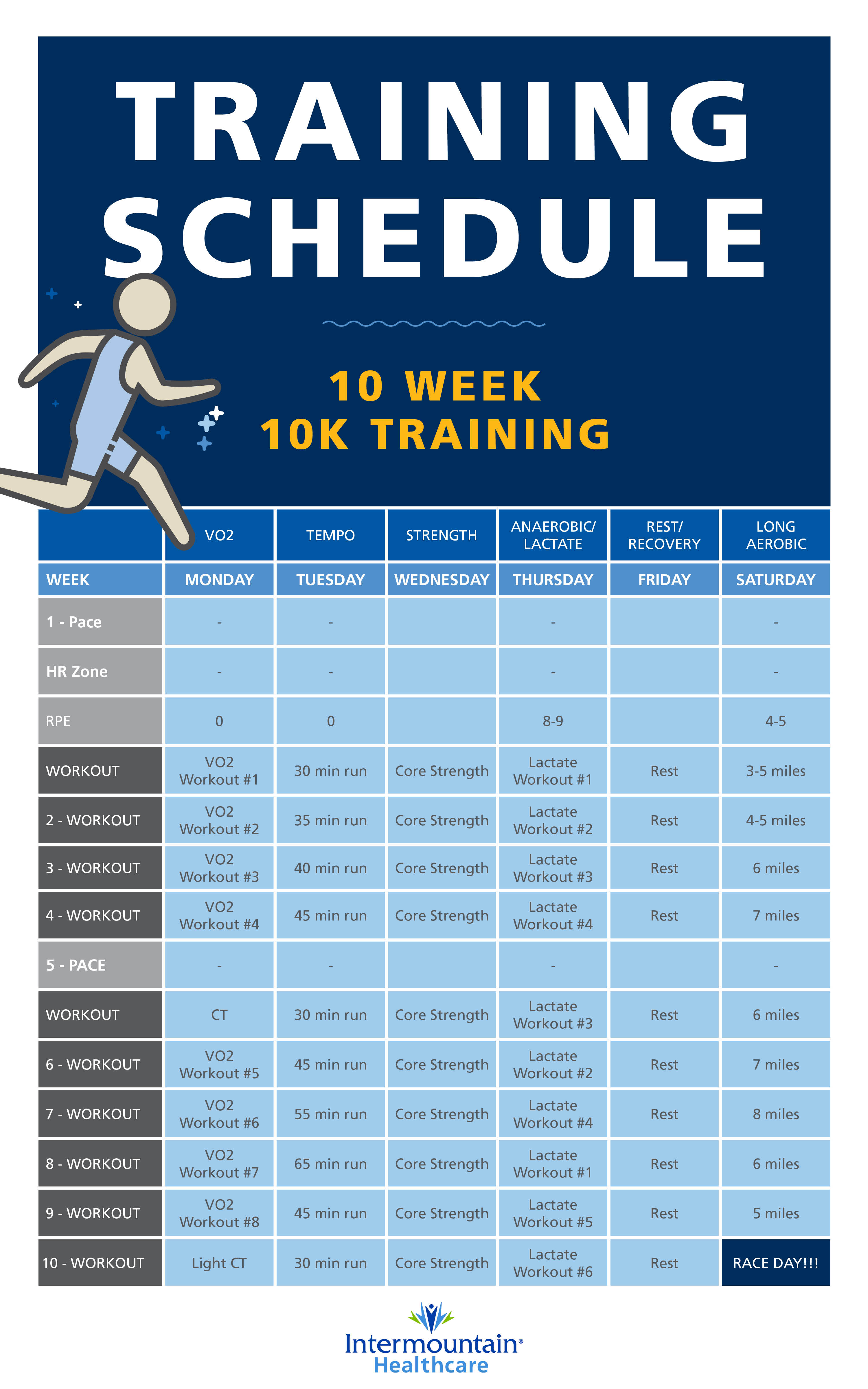 TRAINING SCHEDULE

10 WEEK 10K TRAINING

| | VO2 | TEMPO | STRENGTH | ANAEROBIC/ LACTATE | REST/ RECOVERY | LONG AEROBIC |
|---|---|---|---|---|---|---|
| WEEK | MONDAY | TUESDAY | WEDNESDAY | THURSDAY | FRIDAY | SATURDAY |
| 1 - Pace | - | - | | - | | - |
| HR Zone | - | - | | - | | - |
| RPE | 0 | 0 | | 8-9 | | 4-5 |
| WORKOUT | VO2 Workout #1 | 30 min run | Core Strength | Lactate Workout #1 | Rest | 3-5 miles |
| 2 - WORKOUT | VO2 Workout #2 | 35 min run | Core Strength | Lactate Workout #2 | Rest | 4-5 miles |
| 3 - WORKOUT | VO2 Workout #3 | 40 min run | Core Strength | Lactate Workout #3 | Rest | 6 miles |
| 4 - WORKOUT | VO2 Workout #4 | 45 min run | Core Strength | Lactate Workout #4 | Rest | 7 miles |
| 5 - PACE | - | - | | - | | - |
| WORKOUT | CT | 30 min run | Core Strength | Lactate Workout #3 | Rest | 6 miles |
| 6 - WORKOUT | VO2 Workout #5 | 45 min run | Core Strength | Lactate Workout #2 | Rest | 7 miles |
| 7 - WORKOUT | VO2 Workout #6 | 55 min run | Core Strength | Lactate Workout #4 | Rest | 8 miles |
| 8 - WORKOUT | VO2 Workout #7 | 65 min run | Core Strength | Lactate Workout #1 | Rest | 6 miles |
| 9 - WORKOUT | VO2 Workout #8 | 45 min run | Core Strength | Lactate Workout #5 | Rest | 5 miles |
| 10 - WORKOUT | Light CT | 30 min run | Core Strength | Lactate Workout #6 | Rest | RACE DAY!!! |

Intermountain® Healthcare