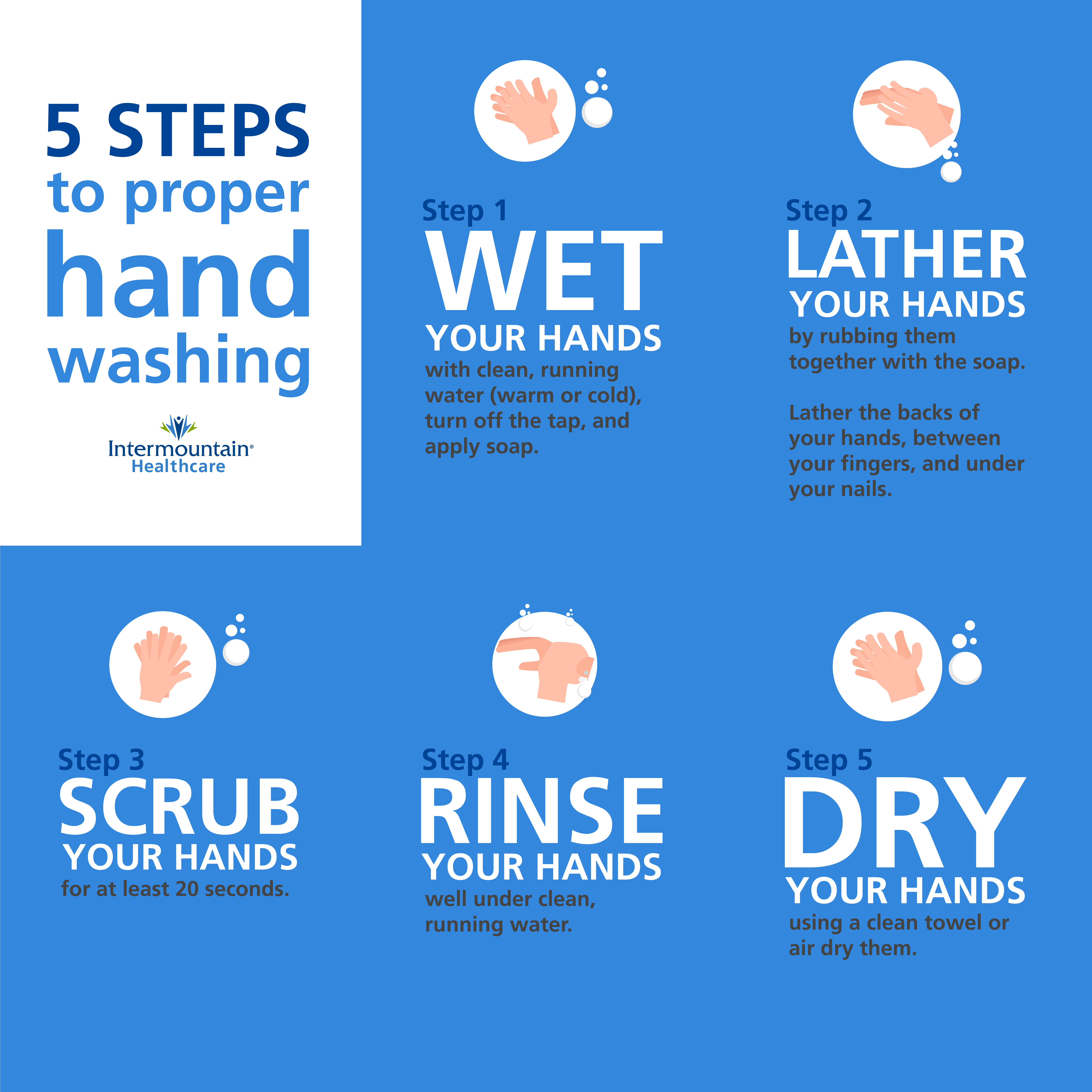 5 STEPS to proper hand washing

Intermountain® Healthcare

Step 1
WET
YOUR HANDS
with clean, running water (warm or cold), turn off the tap, and apply soap.

Step 2
LATHER
YOUR HANDS
by rubbing them together with the soap.

Lather the backs of your hands, between your fingers, and under your nails.

Step 3
SCRUB
YOUR HANDS
for at least 20 seconds.

Step 4
RINSE
YOUR HANDS
well under clean, running water.

Step 5
DRY
YOUR HANDS
using a clean towel or air dry them.